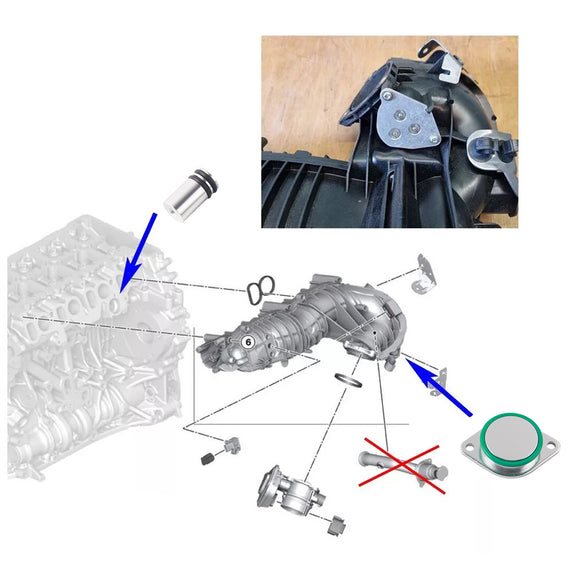 6