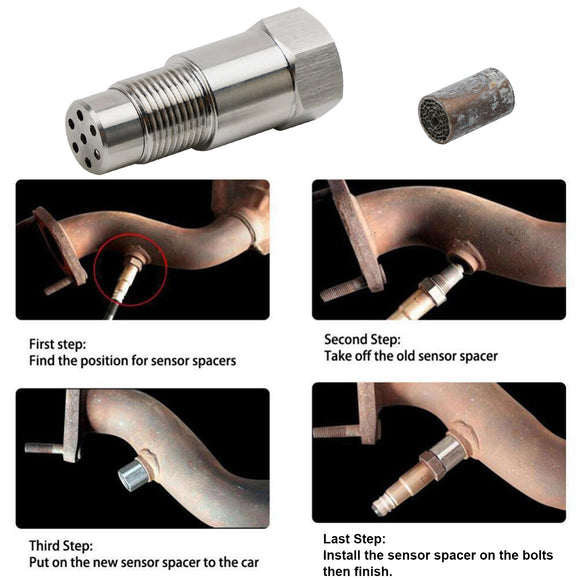 First step:
Find the position for sensor spacers

Second Step:
Take off the old sensor spacer

Third Step:
Put on the new sensor spacer to the car

Last Step:
Install the sensor spacer on the bolts then finish.