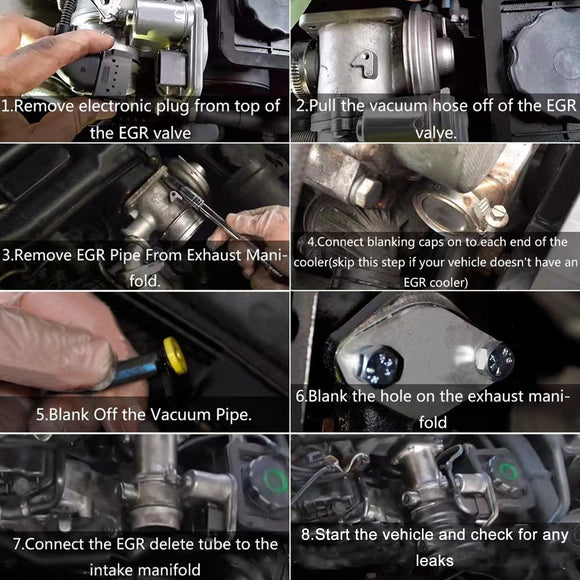 1.Remove electronic plug from top of the EGR valve

2.Pull the vacuum hose off of the EGR valve.

3.Remove EGR Pipe From Exhaust Manifold.

4.Connect blanking caps on to each end of the cooler(skip this step if your vehicle doesn't have an EGR cooler)

5.Blank Off the Vacuum Pipe.

6.Blank the hole on the exhaust manifold

7.Connect the EGR delete tube to the intake manifold

8.Start the vehicle and check for any leaks