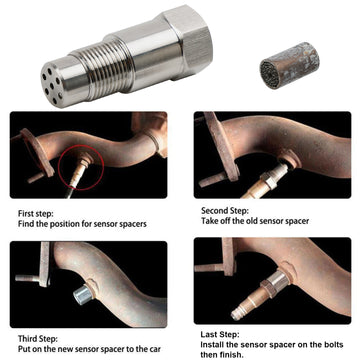 First step:
Find the position for sensor spacers

Second Step:
Take off the old sensor spacer

Third Step:
Put on the new sensor spacer to the car

Last Step:
Install the sensor spacer on the bolts then finish.